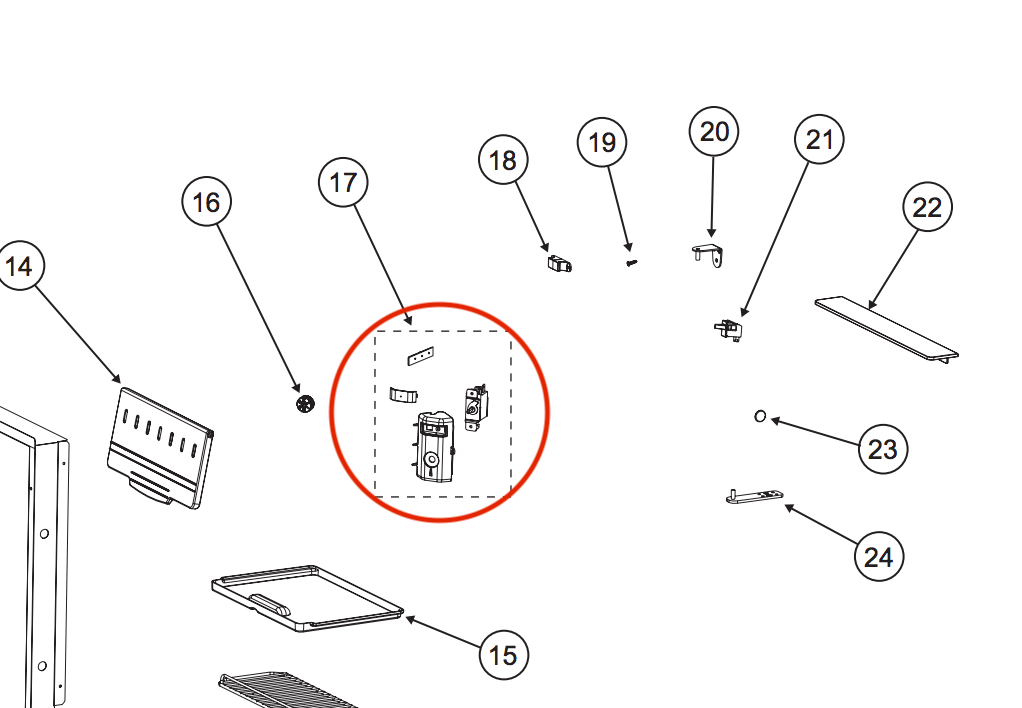 14
16
17
18
19
20
21
22
23
24
15