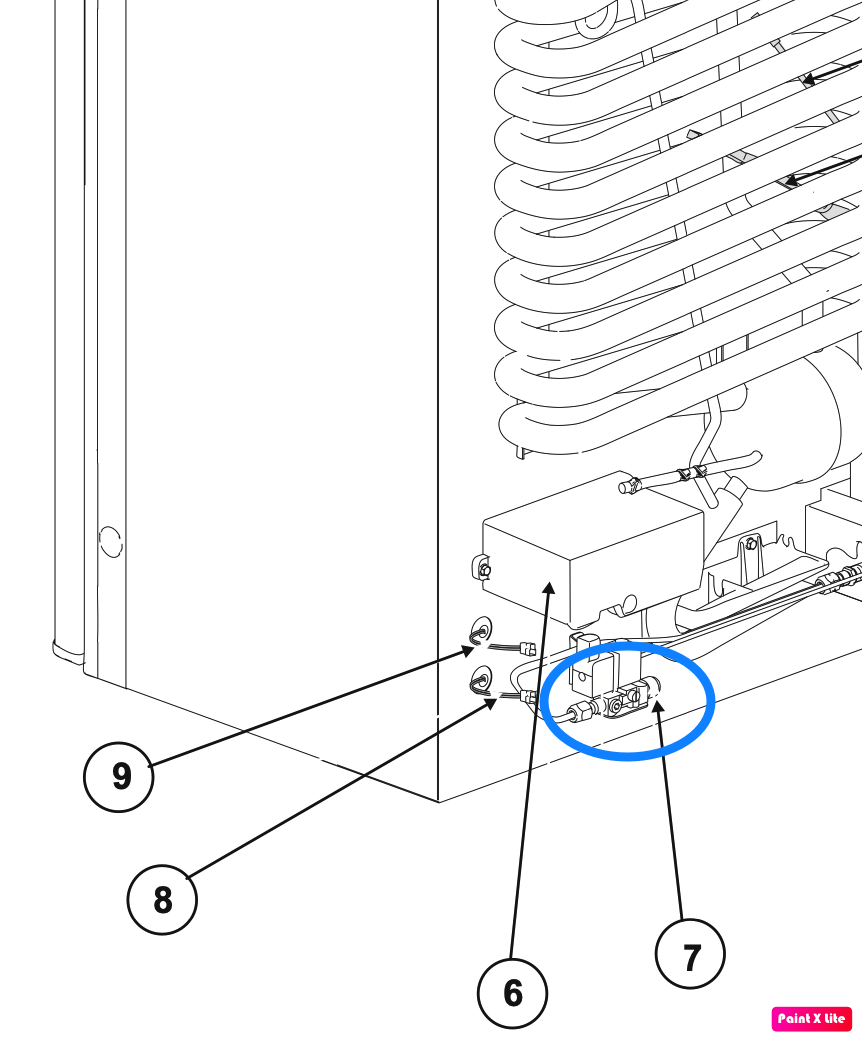 9

8

6

7

Paint X lite