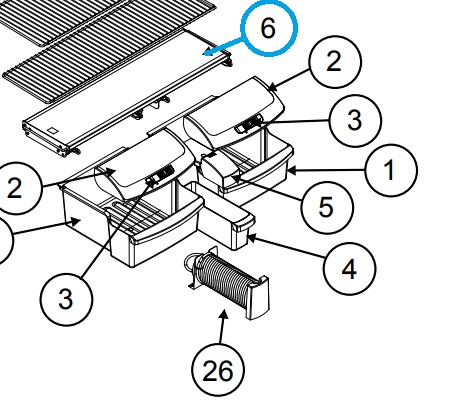 6
2
3
1
2
5
4
3
26