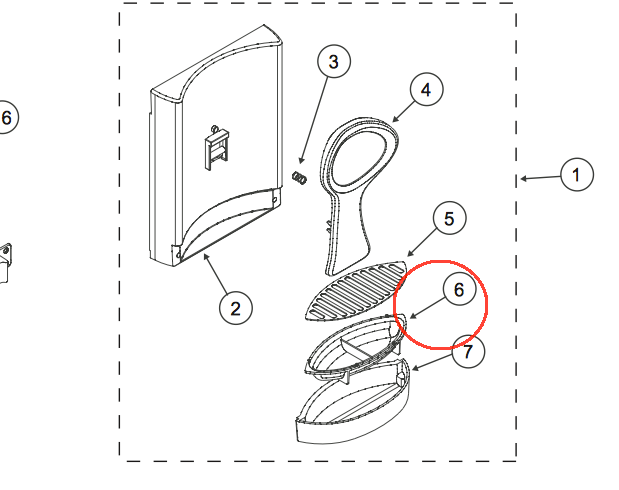 6
3
4
1
5
2
6
7