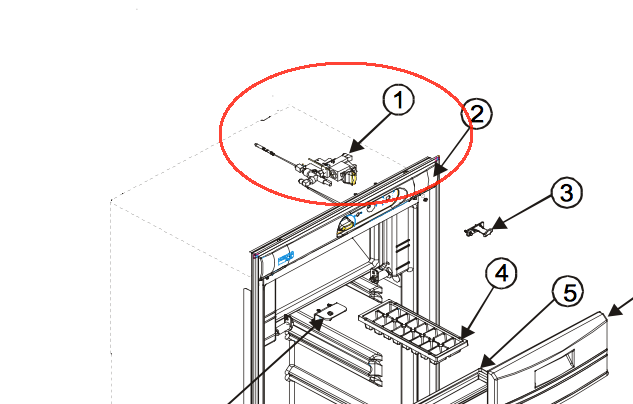 1
2
3
4
5