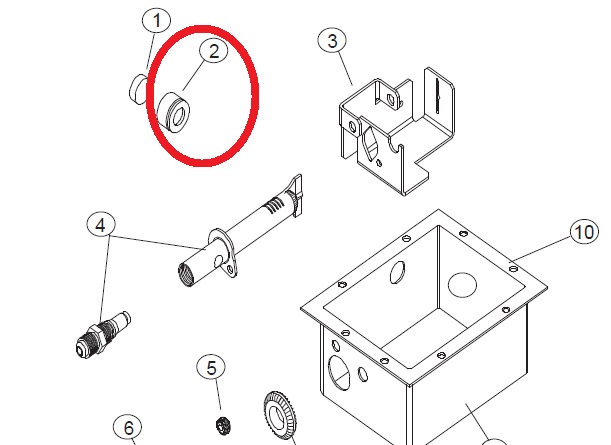 1
2
3
4
10
5
6