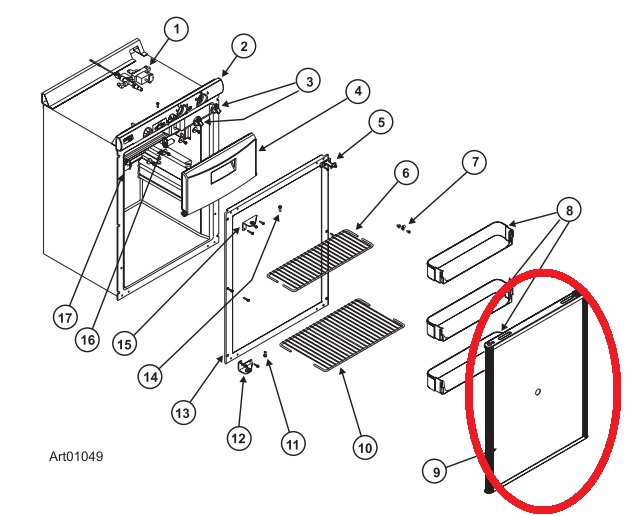 1
2
3
4
5
6
7
8
17
16
15
14
13
12
11
10
9
Art01049