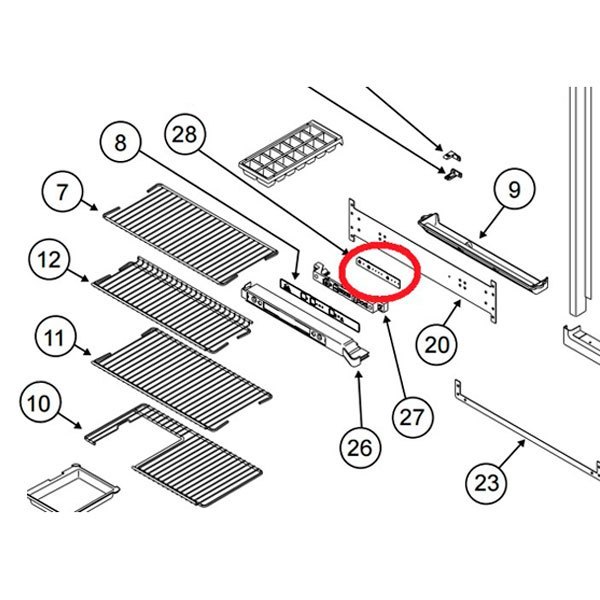 8
28
7
9
12
11
20
10
27
26
23