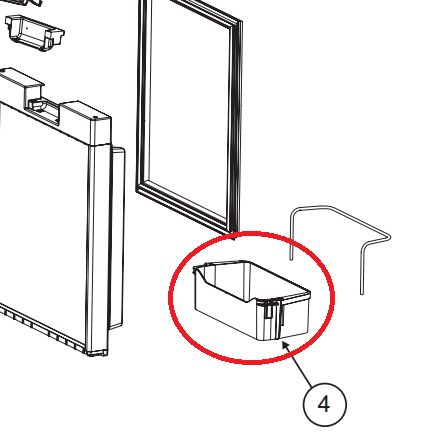 4