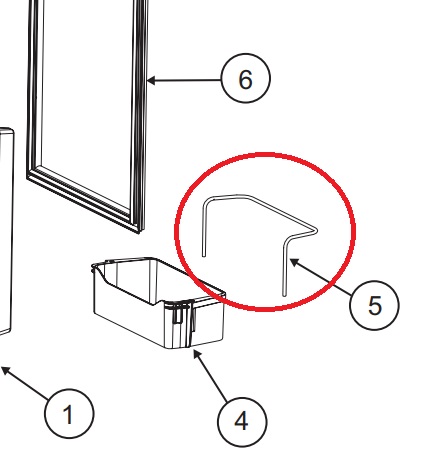 6
5
1
4