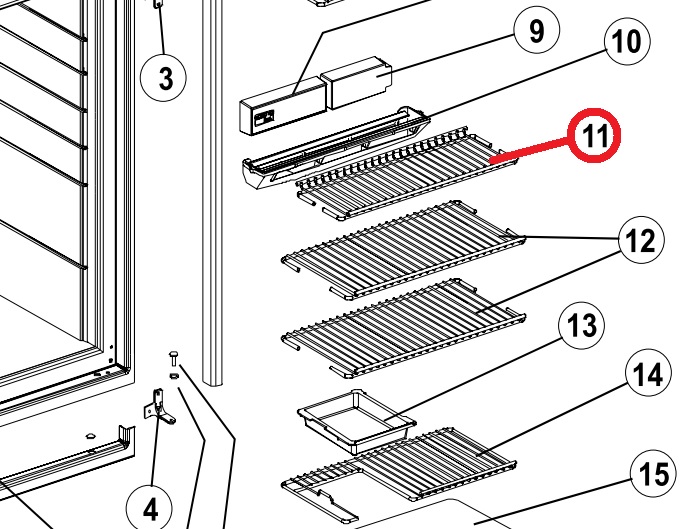 3
9
10
11
12
13
14
15
4