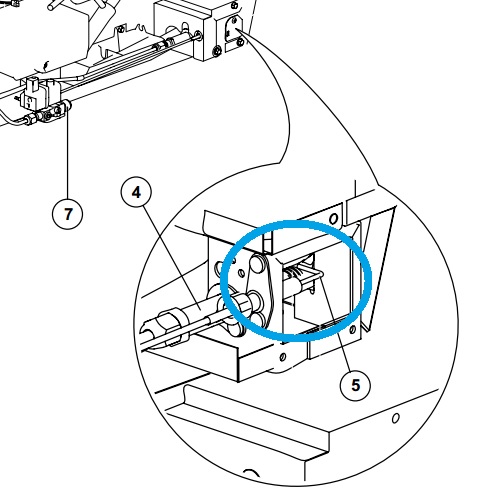 7

4

5