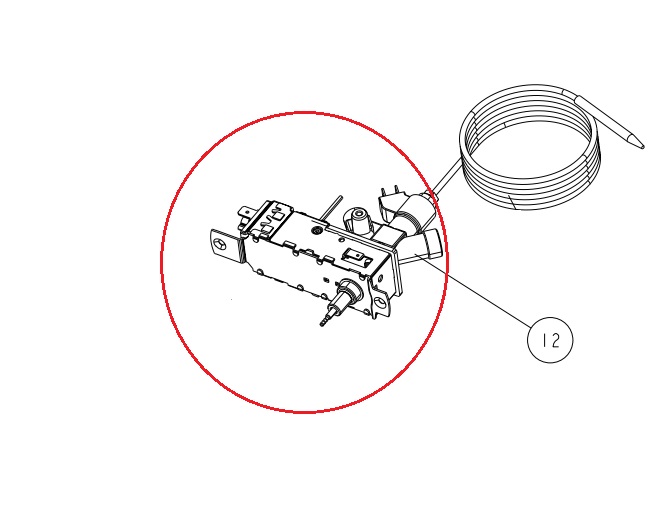 12