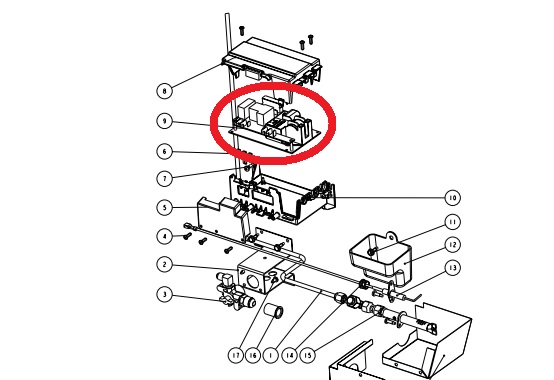 8
9
6
7
5
4
2
3
10
11
12
13
17
16
1
14
15