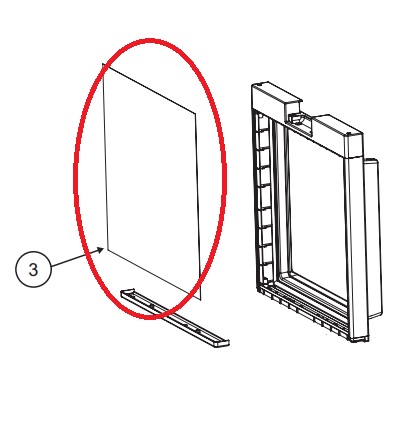 3