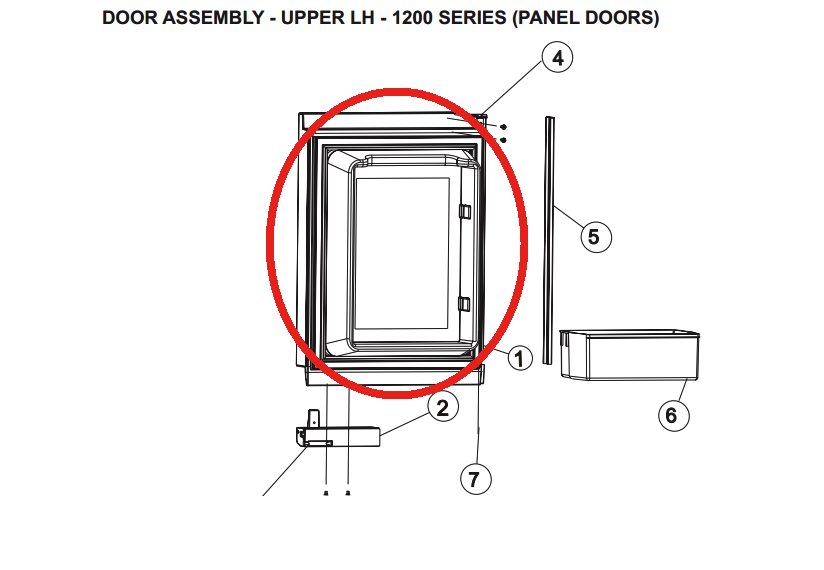 DOOR ASSEMBLY - UPPER LH - 1200 SERIES (PANEL DOORS)

4

5

1

6

2

7