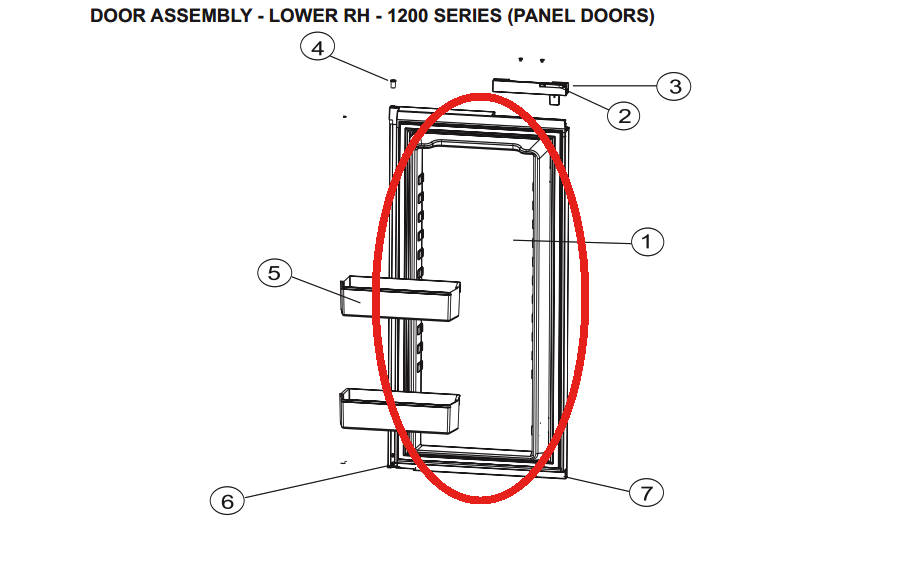 DOOR ASSEMBLY - LOWER RH - 1200 SERIES (PANEL DOORS)

4

3

2

1

5

6

7