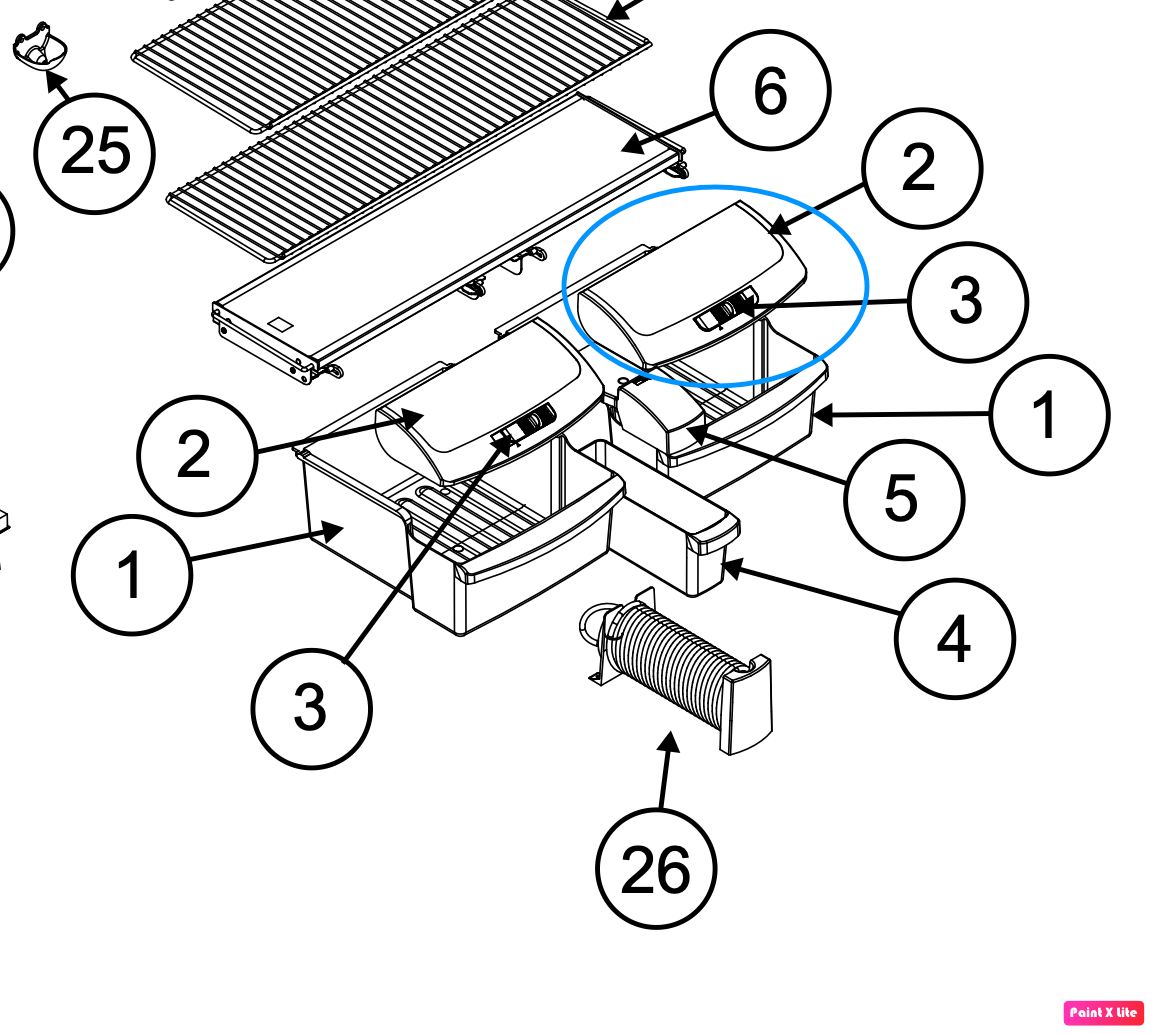 25
6
2
3
1
2
5
1
4
3
26
Paint X lite