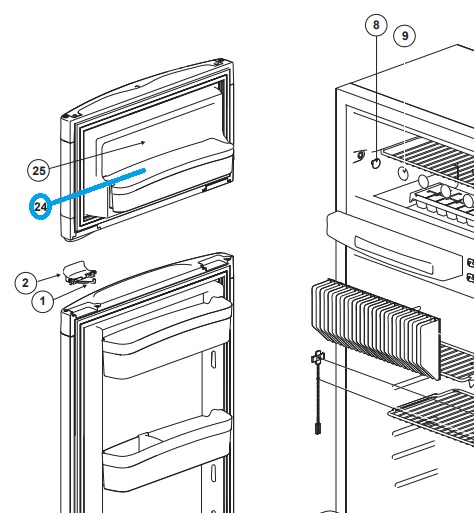 8
9
25
24
2
1